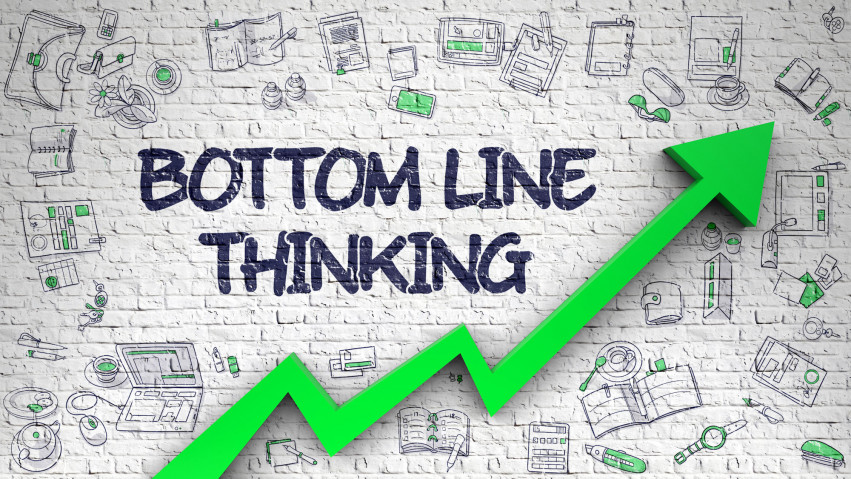 BOTTOM LINE THINKING